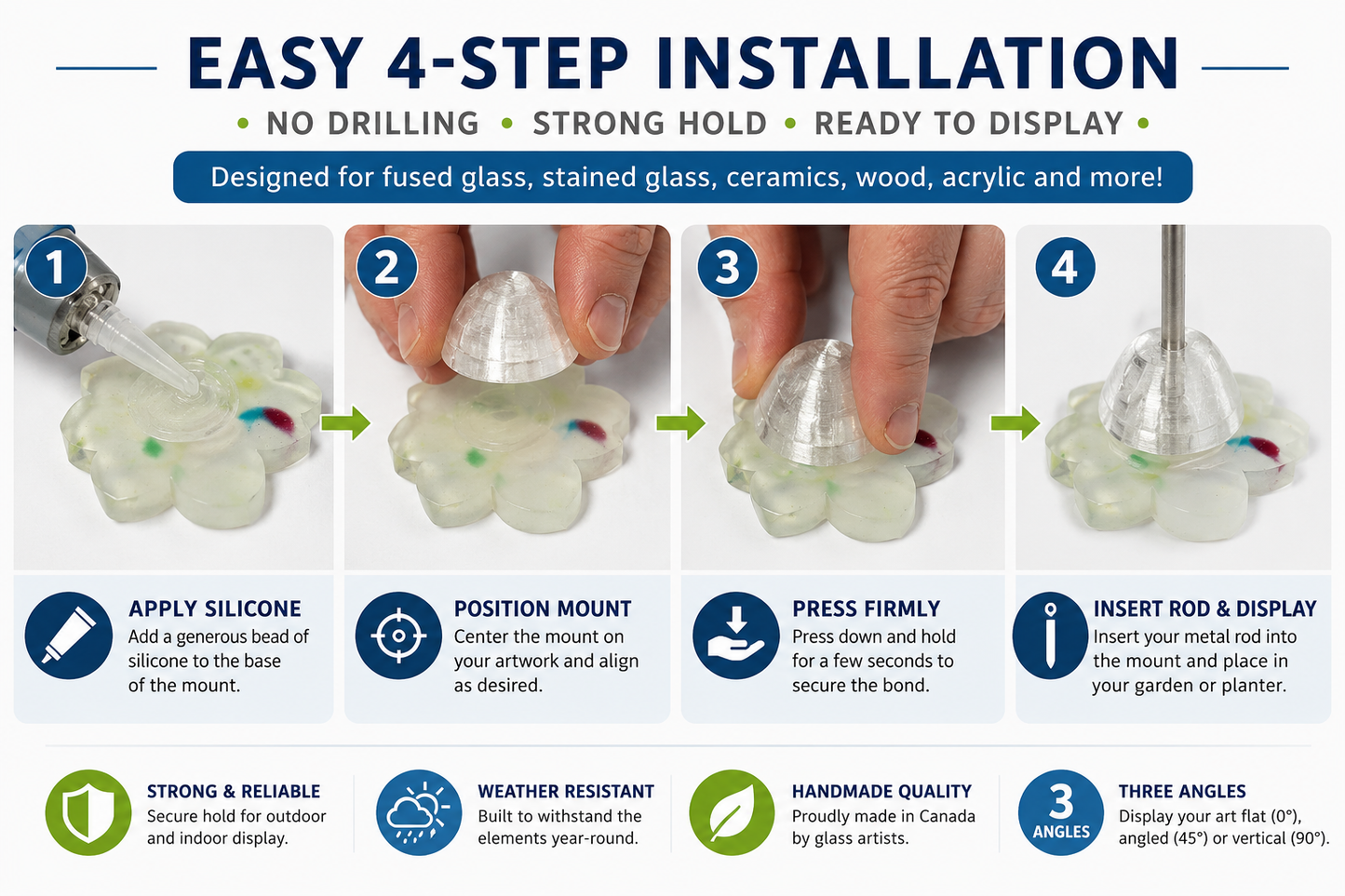 EASY 4-STEP INSTALLATION

• NO DRILLING • STRONG HOLD • READY TO DISPLAY •

Designed for fused glass, stained glass, ceramics, wood, acrylic and more!

1

2

3

4

APPLY SILICONE
Add a generous bead of silicone to the base of the mount.

POSITION MOUNT
Center the mount on your artwork and align as desired.

PRESS FIRMLY
Press down and hold for a few seconds to secure the bond.

INSERT ROD & DISPLAY
Insert your metal rod into the mount and place in your garden or planter.

STRONG & RELIABLE
Secure hold for outdoor and indoor display.

WEATHER RESISTANT
Built to withstand the elements year-round.

HANDMADE QUALITY
Proudly made in Canada by glass artists.

3 ANGLES

THREE ANGLES
Display your art flat (0°), angled (45°) or vertical (90°).